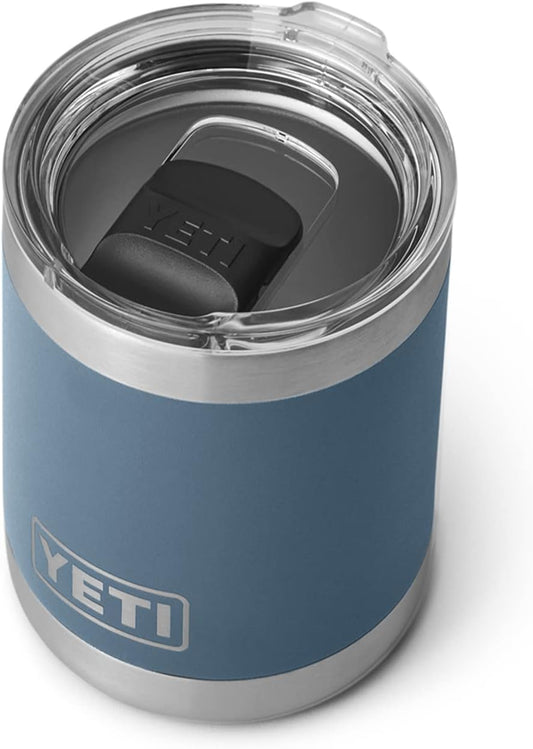 YETI

YETI